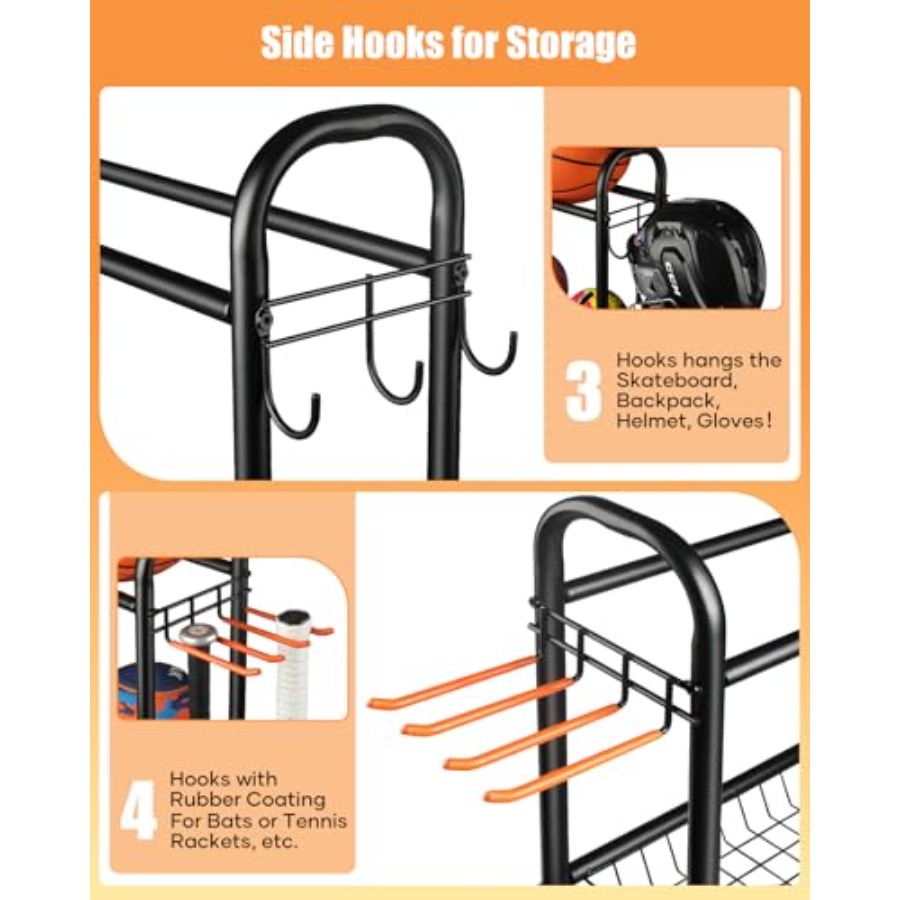 Side Hooks for Storage

3 Hooks hangs the Skateboard, Backpack, Helmet, Gloves!

4 Hooks with Rubber Coating For Bats or Tennis Rackets, etc.